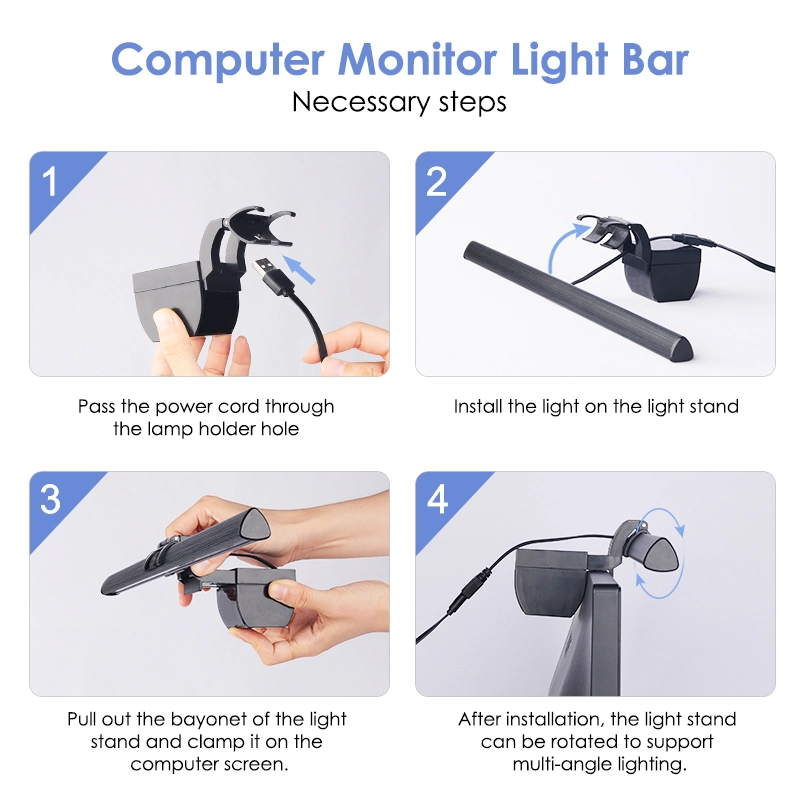 Computer Monitor Light Bar
Necessary steps

1

Pass the power cord through the lamp holder hole

2

Install the light on the light stand

3

Pull out the bayonet of the light stand and clamp it on the computer screen.

4

After installation, the light stand can be rotated to support multi-angle lighting.