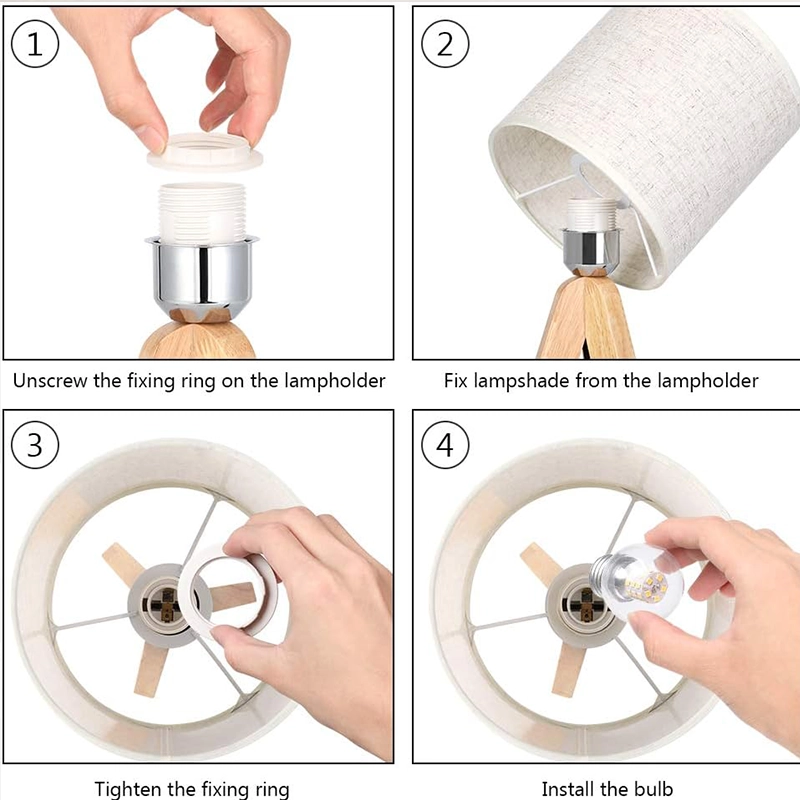 1

Unscrew the fixing ring on the lampholder

2

Fix lampshade from the lampholder

3

Tighten the fixing ring

4

Install the bulb